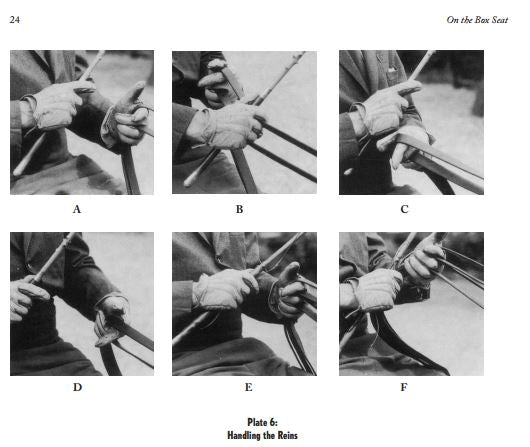 24

On the Box Seat

A

B

C

D

E

F

Plate 6:
Handling the Reins