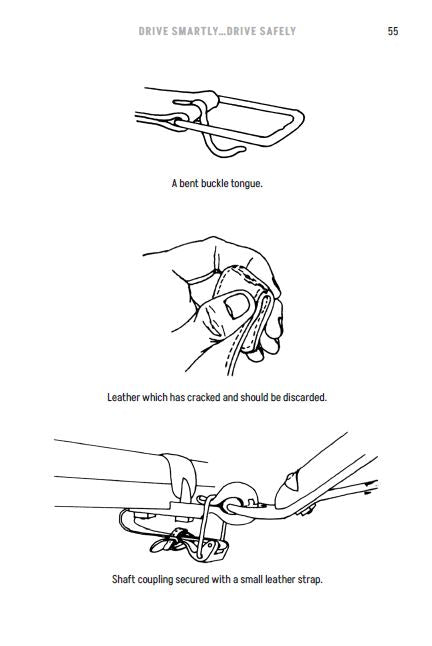 DRIVE SMARTLY...DRIVE SAFELY

55

A bent buckle tongue.

Leather which has cracked and should be discarded.

Shaft coupling secured with a small leather strap.